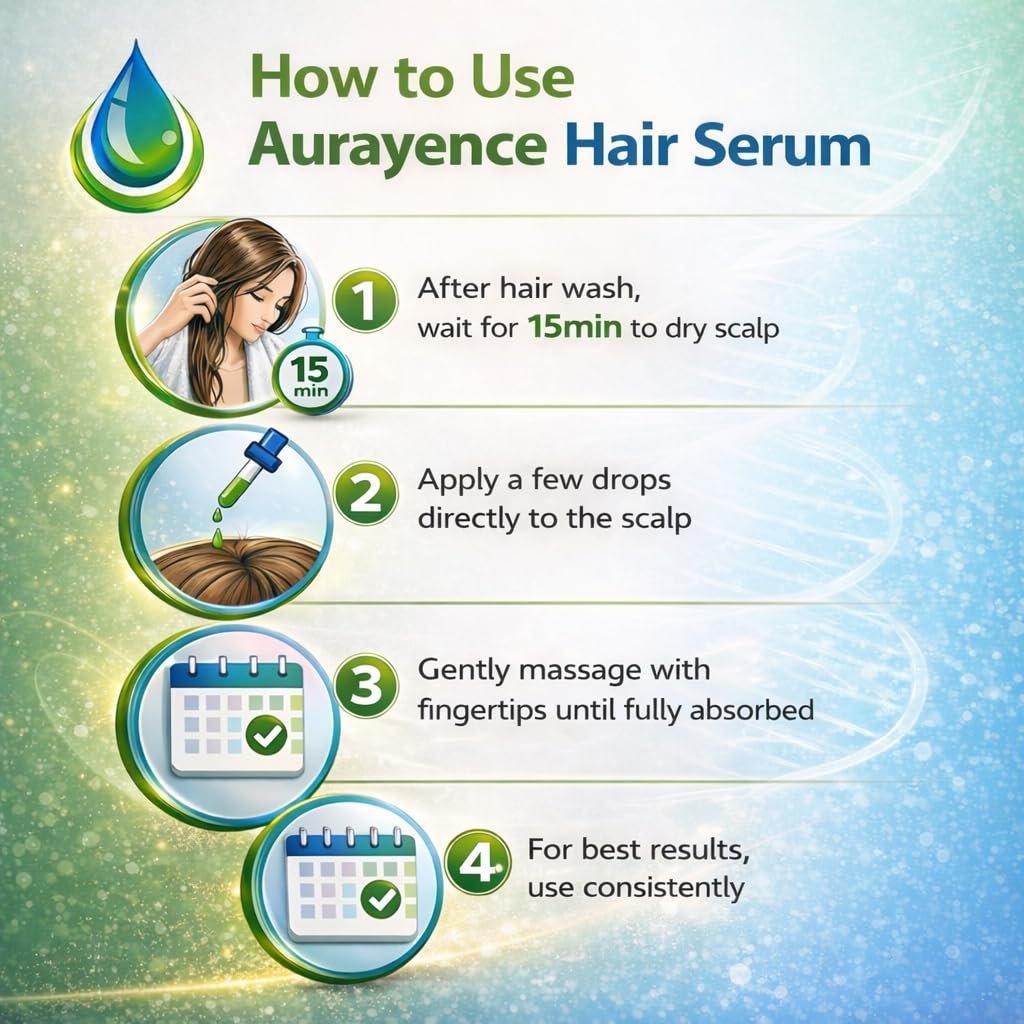 How to Use
Aurayence Hair Serum

15 min

1 After hair wash, wait for 15min to dry scalp

2 Apply a few drops directly to the scalp

3 Gently massage with fingertips until fully absorbed

4 For best results, use consistently